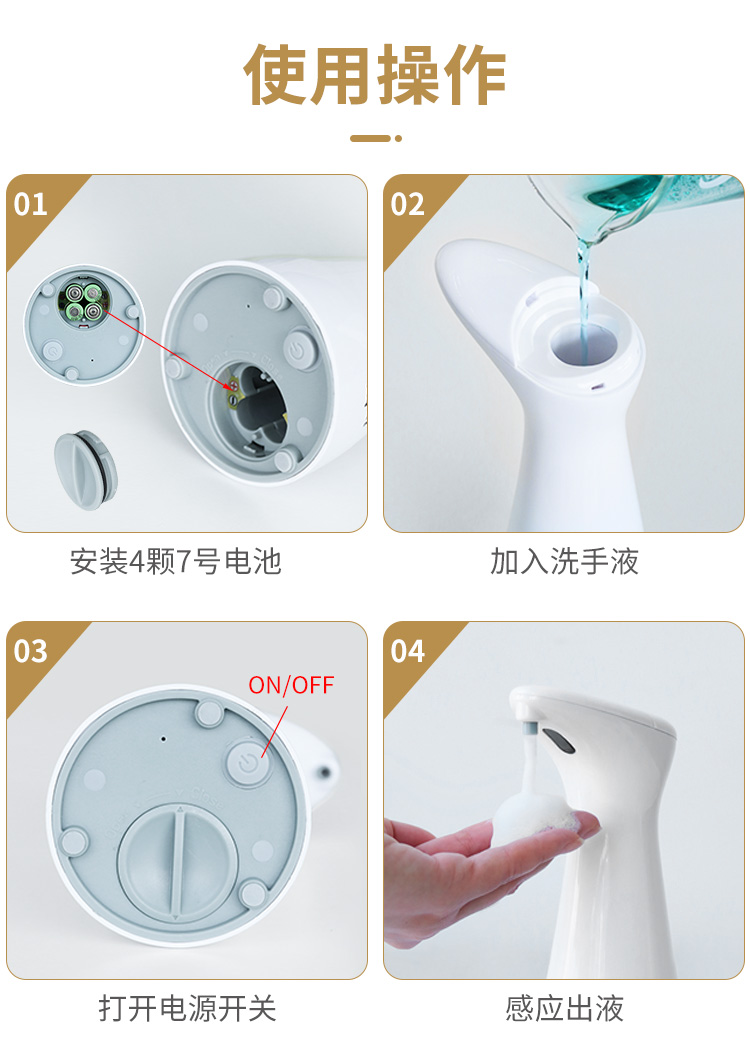 使用操作

01

安装4颗7号电池

02

加入洗手液

03

ON/OFF

打开电源开关

04

感应出液